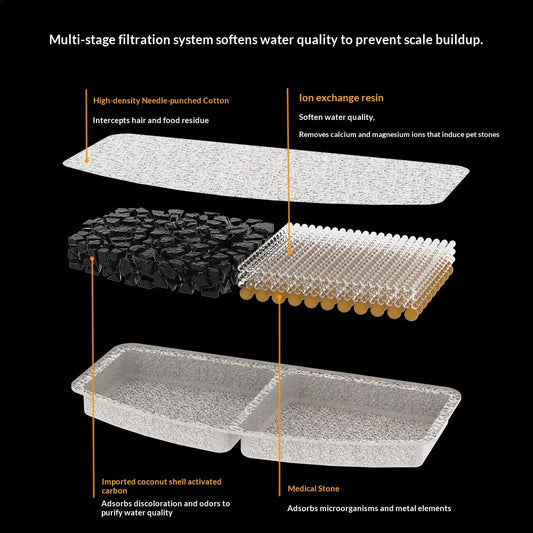 Multi-stage filtration system softens water quality to prevent scale buildup.

High-density Needle-punched Cotton

Intercepts hair and food residue

Ion exchange resin

Soften water quality,

Removes calcium and magnesium ions that induce pet stones

Imported coconut shell activated carbon

Adsorbs discoloration and odors to purify water quality

Medical Stone

Adsorbs microorganisms and metal elements