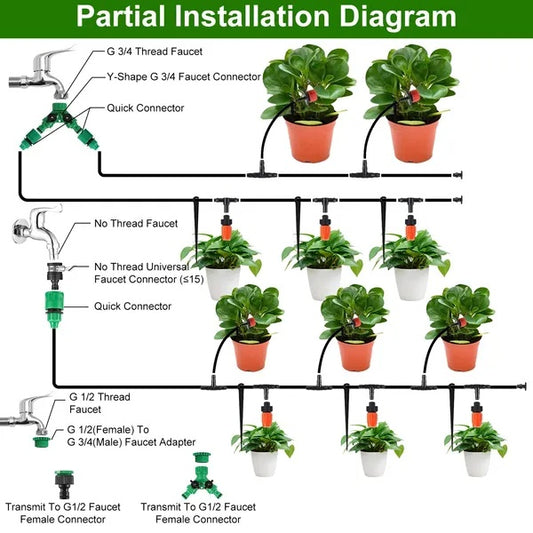 Partial Installation Diagram

G 3/4 Thread Faucet

Y-Shape G 3/4 Faucet Connector

Quick Connector

No Thread Faucet

No Thread Universal Faucet Connector (≤15)

Quick Connector

G 1/2 Thread Faucet

G 1/2(Female) To G 3/4(Male) Faucet Adapter

Transmit To G1/2 Faucet Female Connector

Transmit To G1/2 Faucet Female Connector