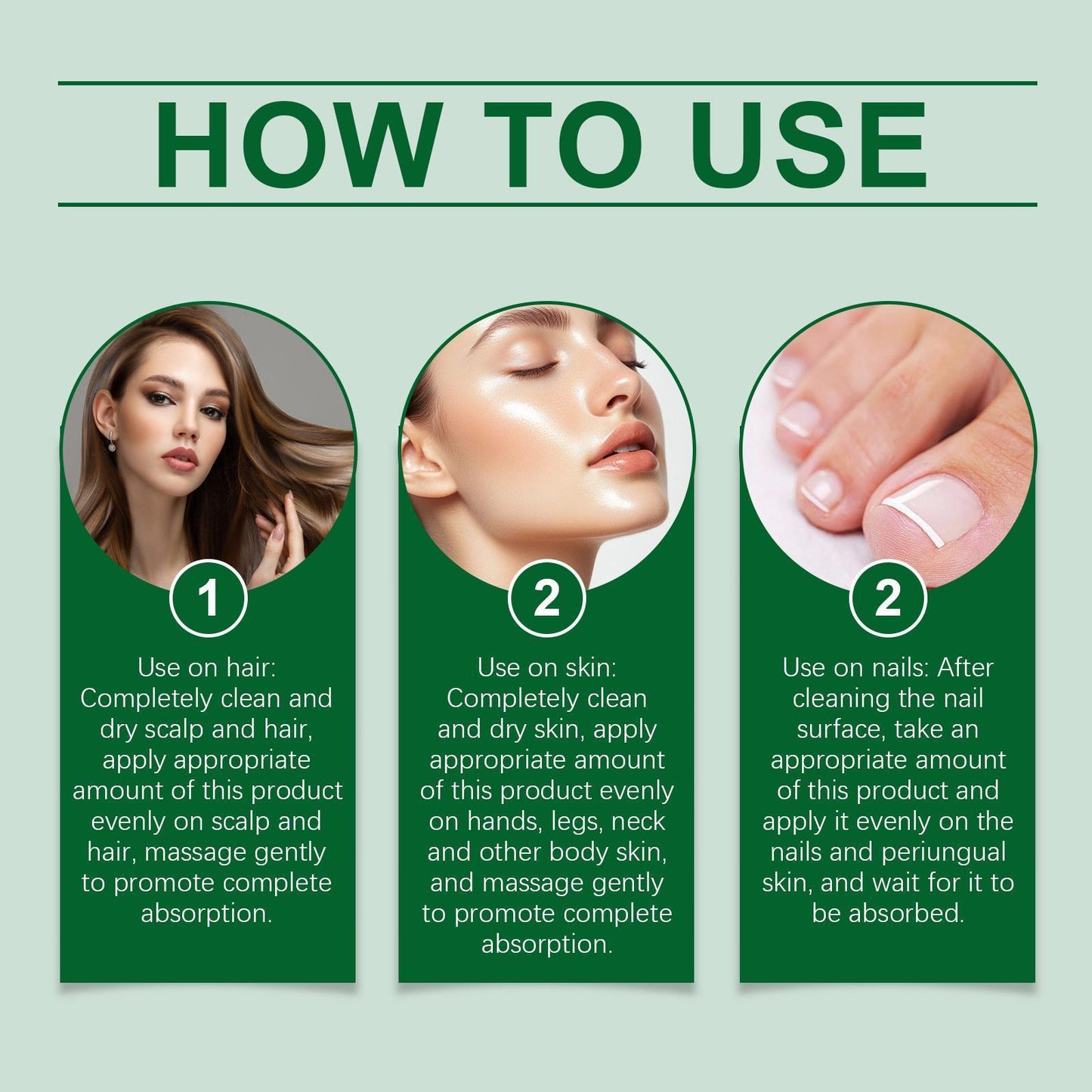 HOW TO USE

1

Use on hair: Completely clean and dry scalp and hair, apply appropriate amount of this product evenly on scalp and hair, massage gently to promote complete absorption.

2

Use on skin: Completely clean and dry skin, apply appropriate amount of this product evenly on hands, legs, neck and other body skin, and massage gently to promote complete absorption.

2

Use on nails: After cleaning the nail surface, take an appropriate amount of this product and apply it evenly on the nails and periungual skin, and wait for it to be absorbed.