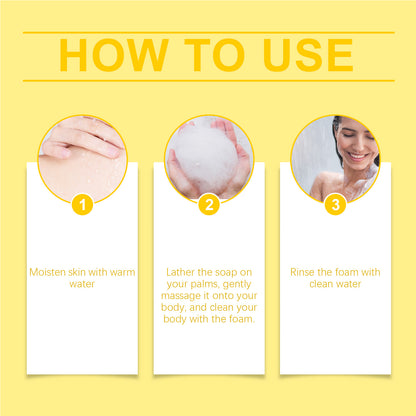 HOW TO USE

1

Moisten skin with warm water

2

Lather the soap on your palms, gently massage it onto your body, and clean your body with the foam.

3

Rinse the foam with clean water