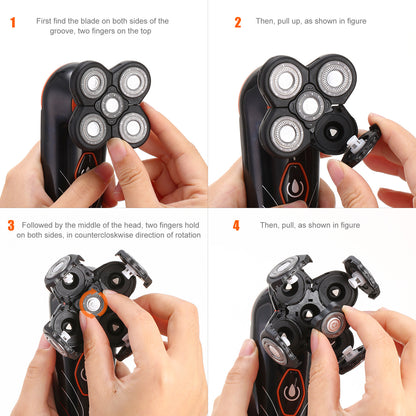 1 First find the blade on both sides of the groove, two fingers on the top

2 Then, pull up, as shown in figure

3 Followed by the middle of the head, two fingers hold on both sides, in countercloskwise direction of rotation

4 Then, pull, as shown in figure