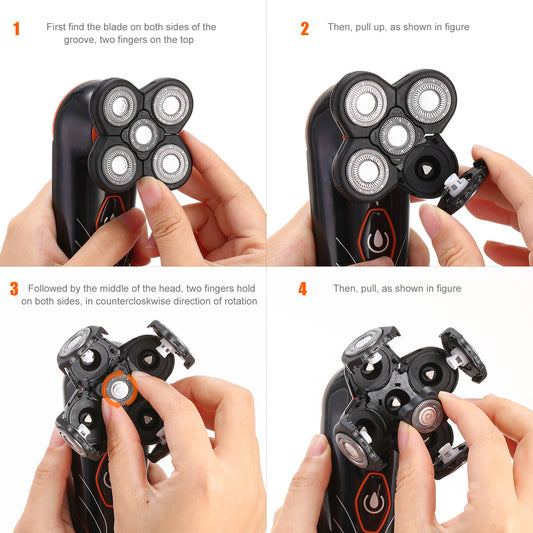 1 First find the blade on both sides of the groove, two fingers on the top

2 Then, pull up, as shown in figure

3 Followed by the middle of the head, two fingers hold on both sides, in countercloskwise direction of rotation

4 Then, pull, as shown in figure