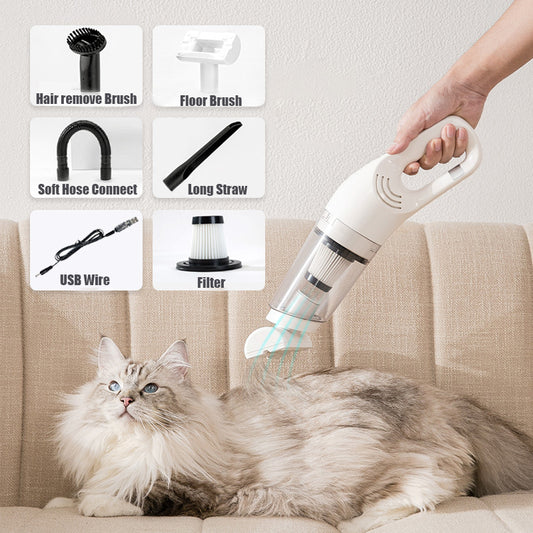 Hair remove Brush

Floor Brush

Soft Hose Connect

Long Straw

USB Wire

Filter