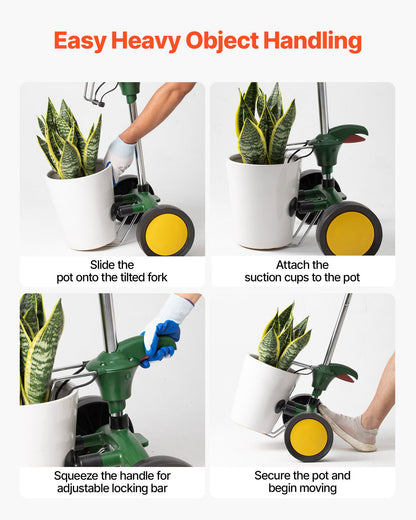 Easy Heavy Object Handling

Slide the pot onto the tilted fork

Attach the suction cups to the pot

Squeeze the handle for adjustable locking bar

Secure the pot and begin moving