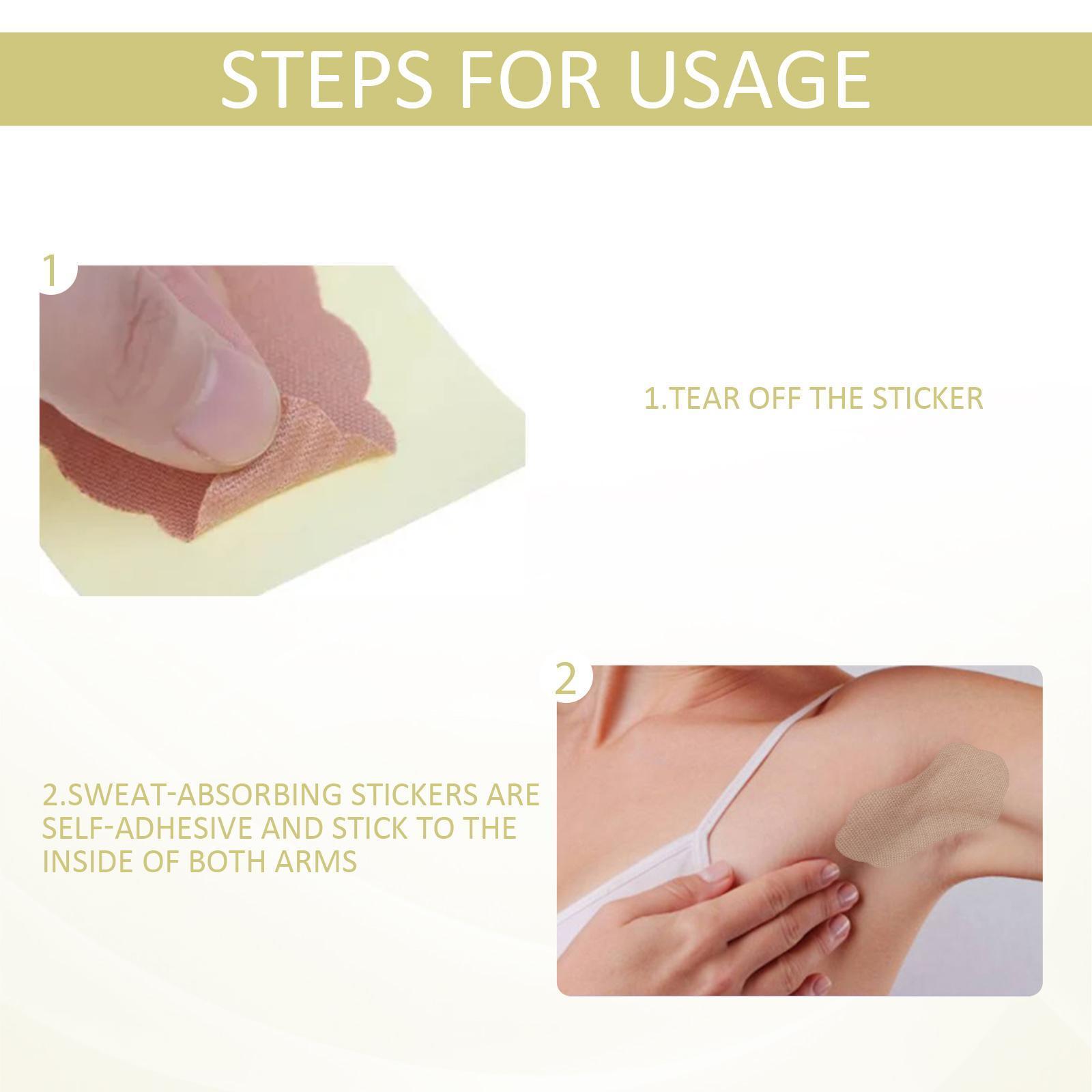 STEPS FOR USAGE

1

1.TEAR OFF THE STICKER

2

2.SWEAT-ABSORBING STICKERS ARE SELF-ADHESIVE AND STICK TO THE INSIDE OF BOTH ARMS