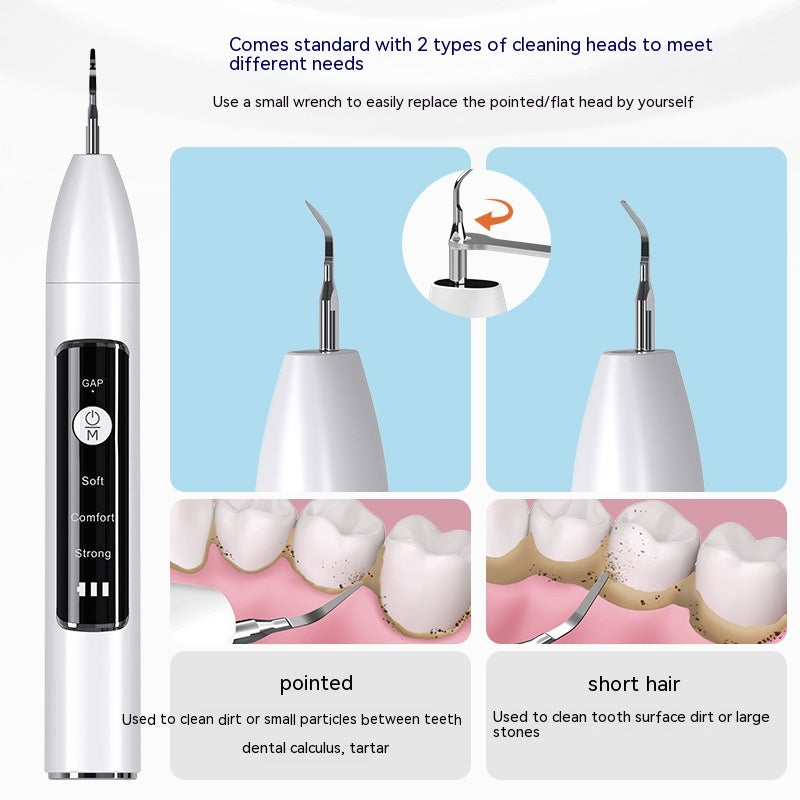 Comes standard with 2 types of cleaning heads to meet different needs

Use a small wrench to easily replace the pointed/flat head by yourself

GAP

M

Soft

Comfort

Strong

pointed

Used to clean dirt or small particles between teeth

dental calculus, tartar

short hair

Used to clean tooth surface dirt or large stones