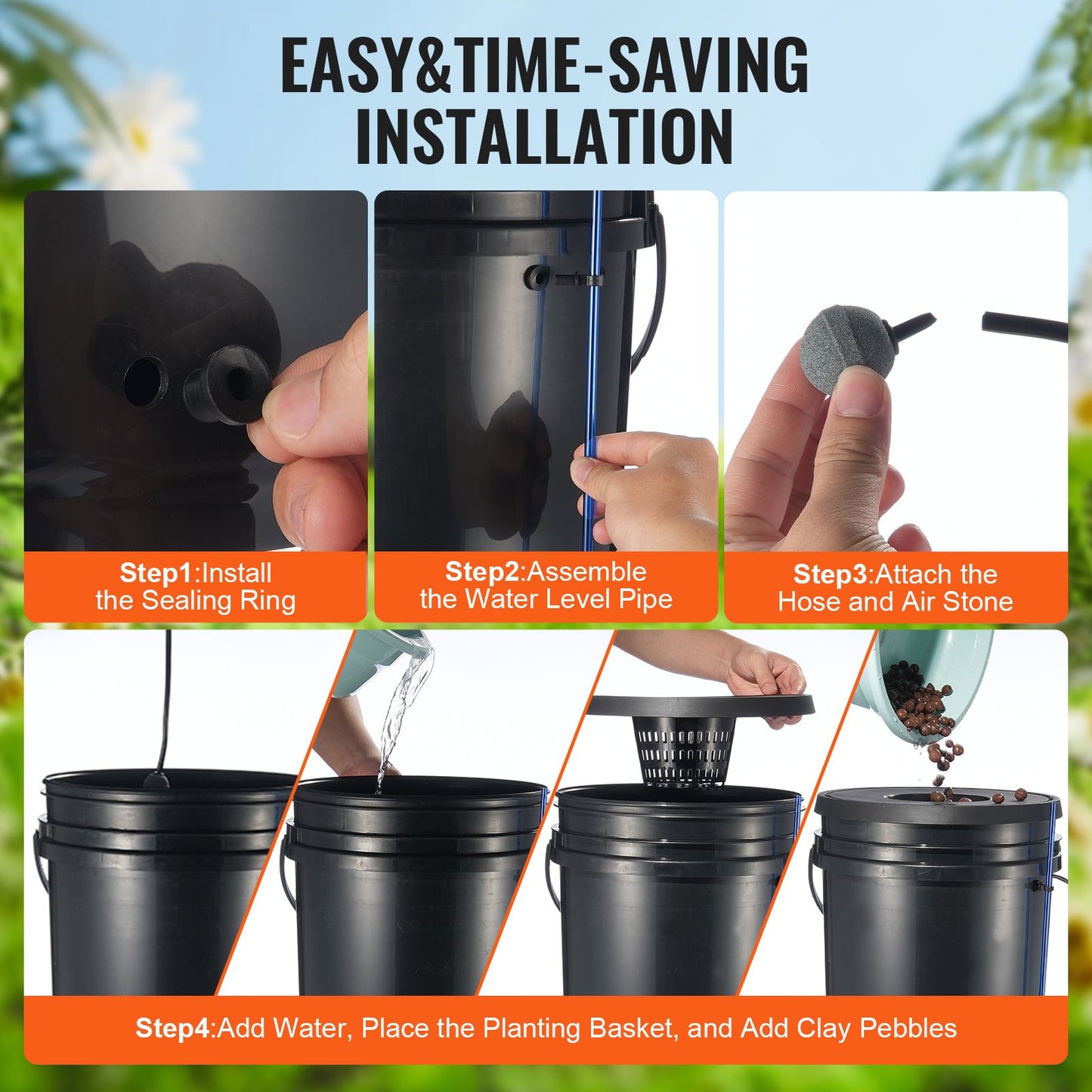 EASY&TIME-SAVING INSTALLATION

Step1:Install the Sealing Ring

Step2:Assemble the Water Level Pipe

Step3:Attach the Hose and Air Stone

Step4:Add Water, Place the Planting Basket, and Add Clay Pebbles